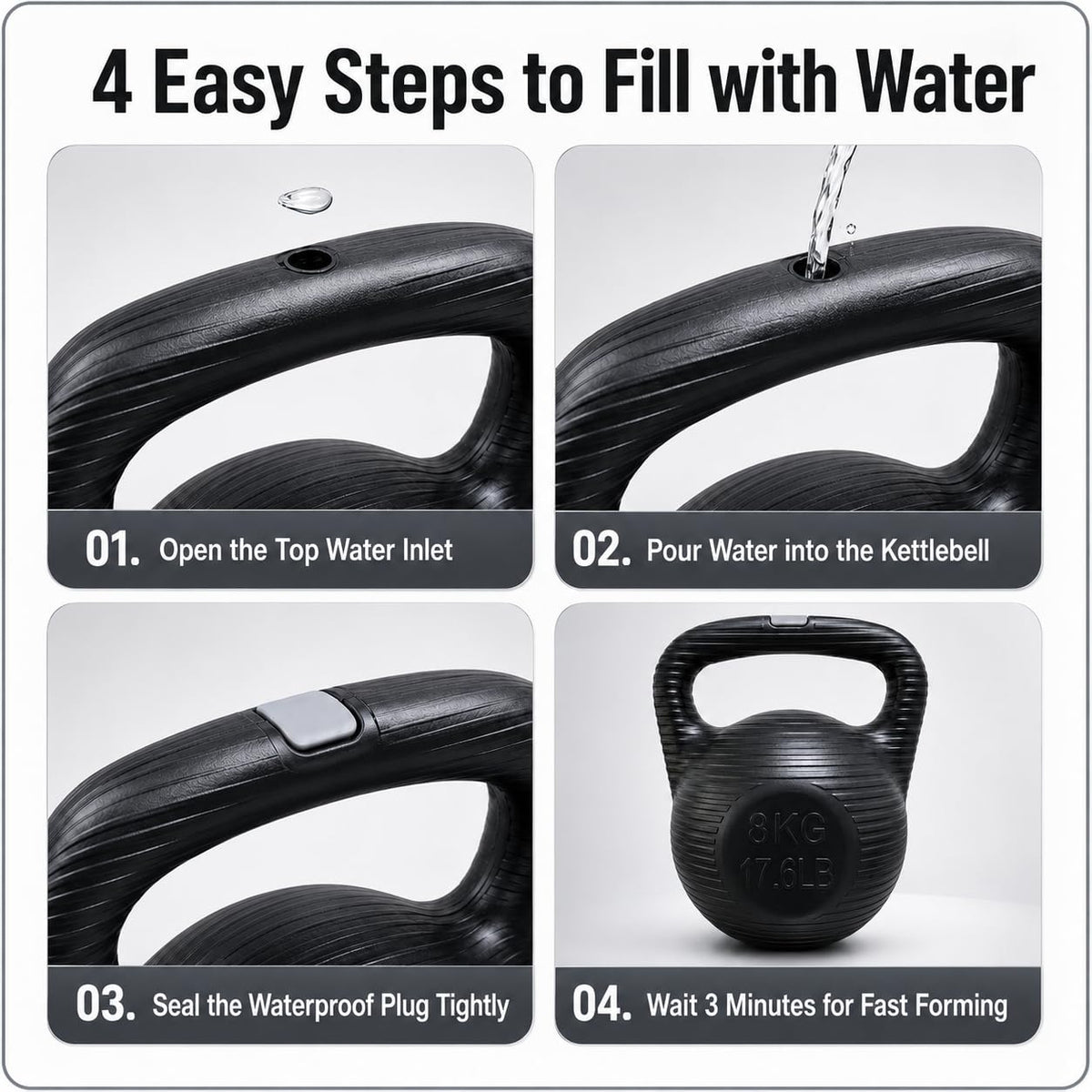 4 Easy Steps to Fill with Water

01. Open the Top Water Inlet

02. Pour Water into the Kettlebell

03. Seal the Waterproof Plug Tightly

8KG
17.6LB

04. Wait 3 Minutes for Fast Forming