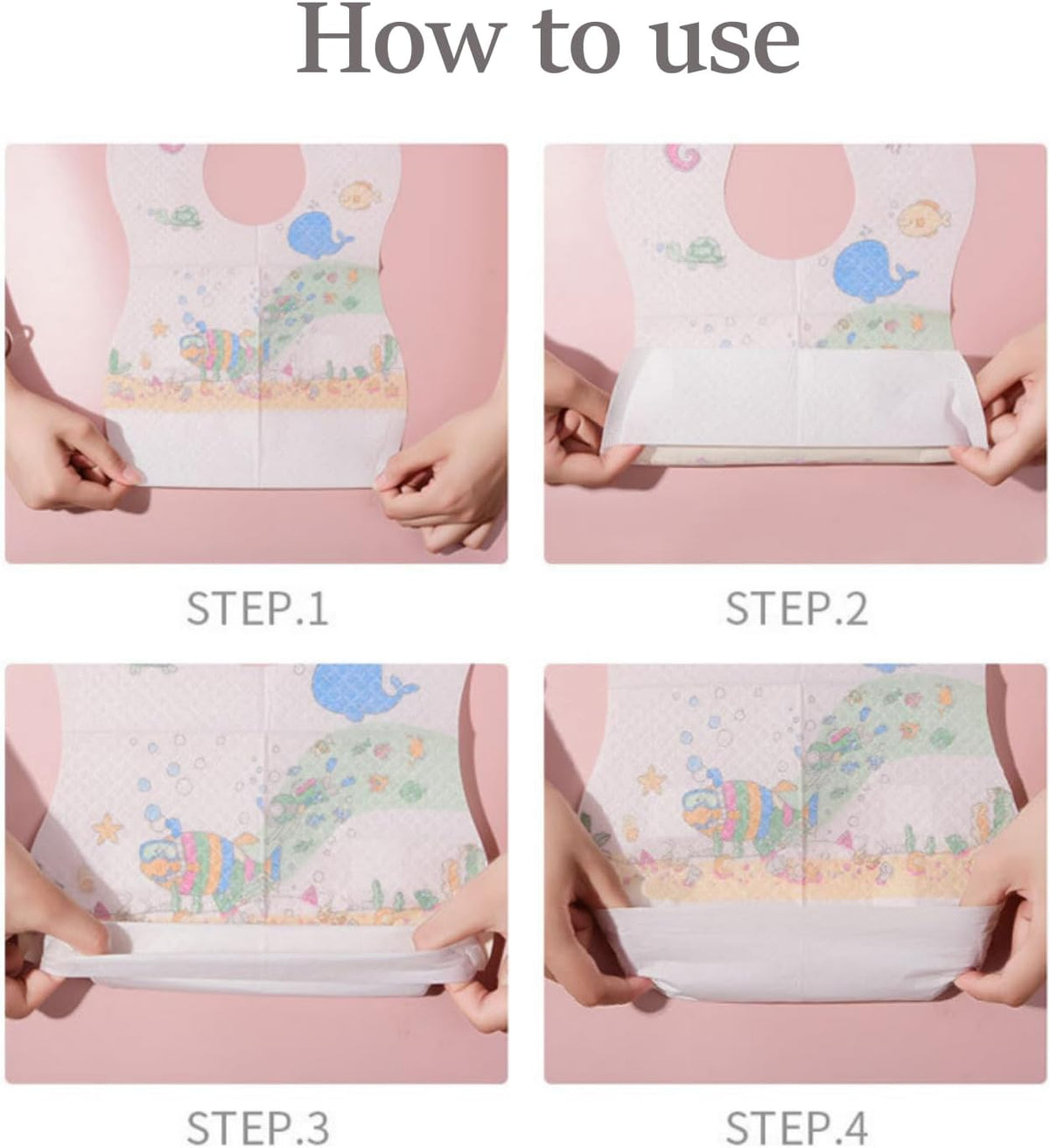 How to use

STEP.1

STEP.2

STEP.3

STEP.4