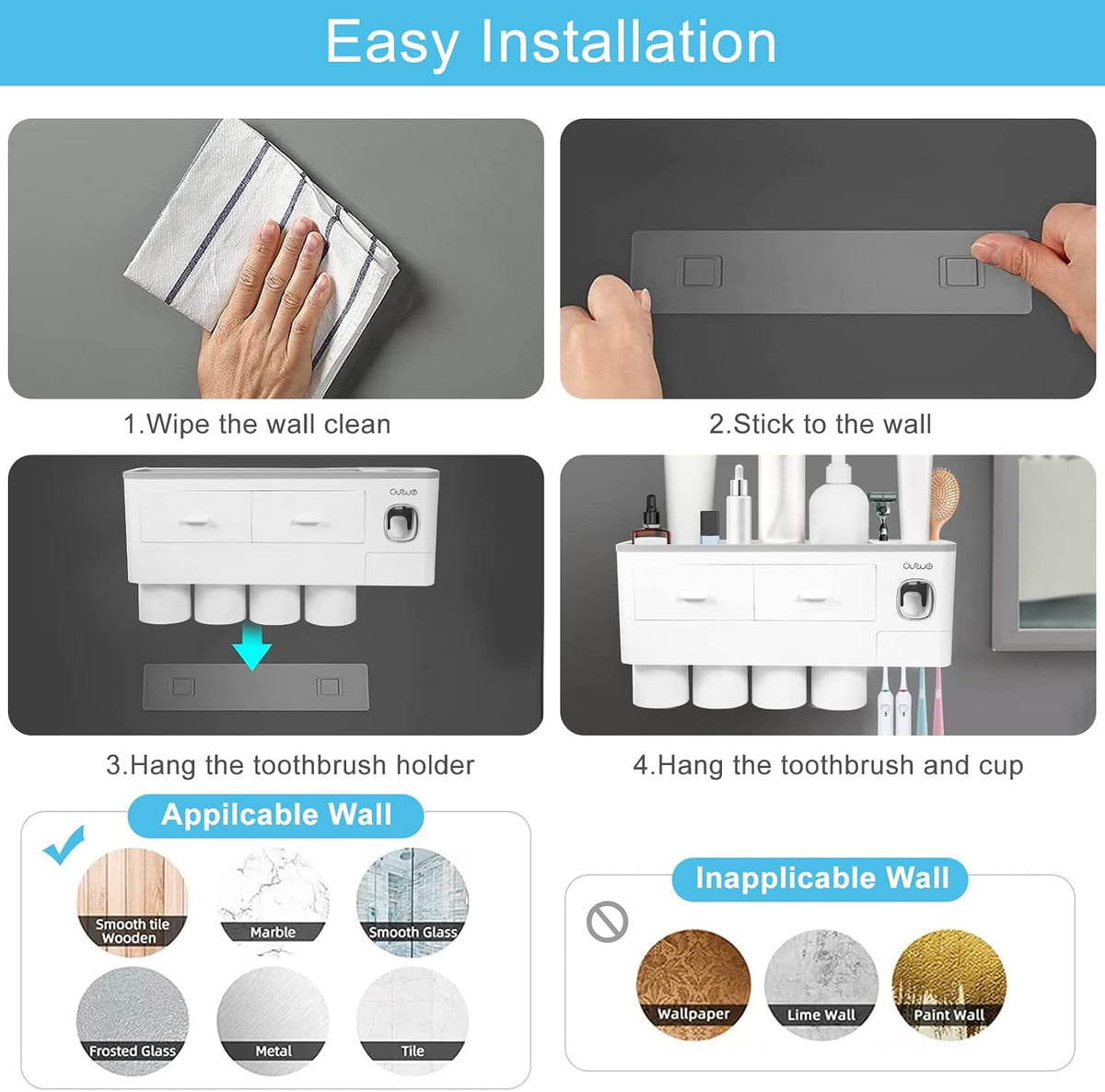 Easy Installation

1.Wipe the wall clean

2.Stick to the wall

3.Hang the toothbrush holder

4.Hang the toothbrush and cup

Appilcable Wall

Smooth tile
Wooden

Marble

Smooth Glass

Frosted Glass

Metal

Tile

Inapplicable Wall

Wallpaper

Lime Wall

Paint Wall