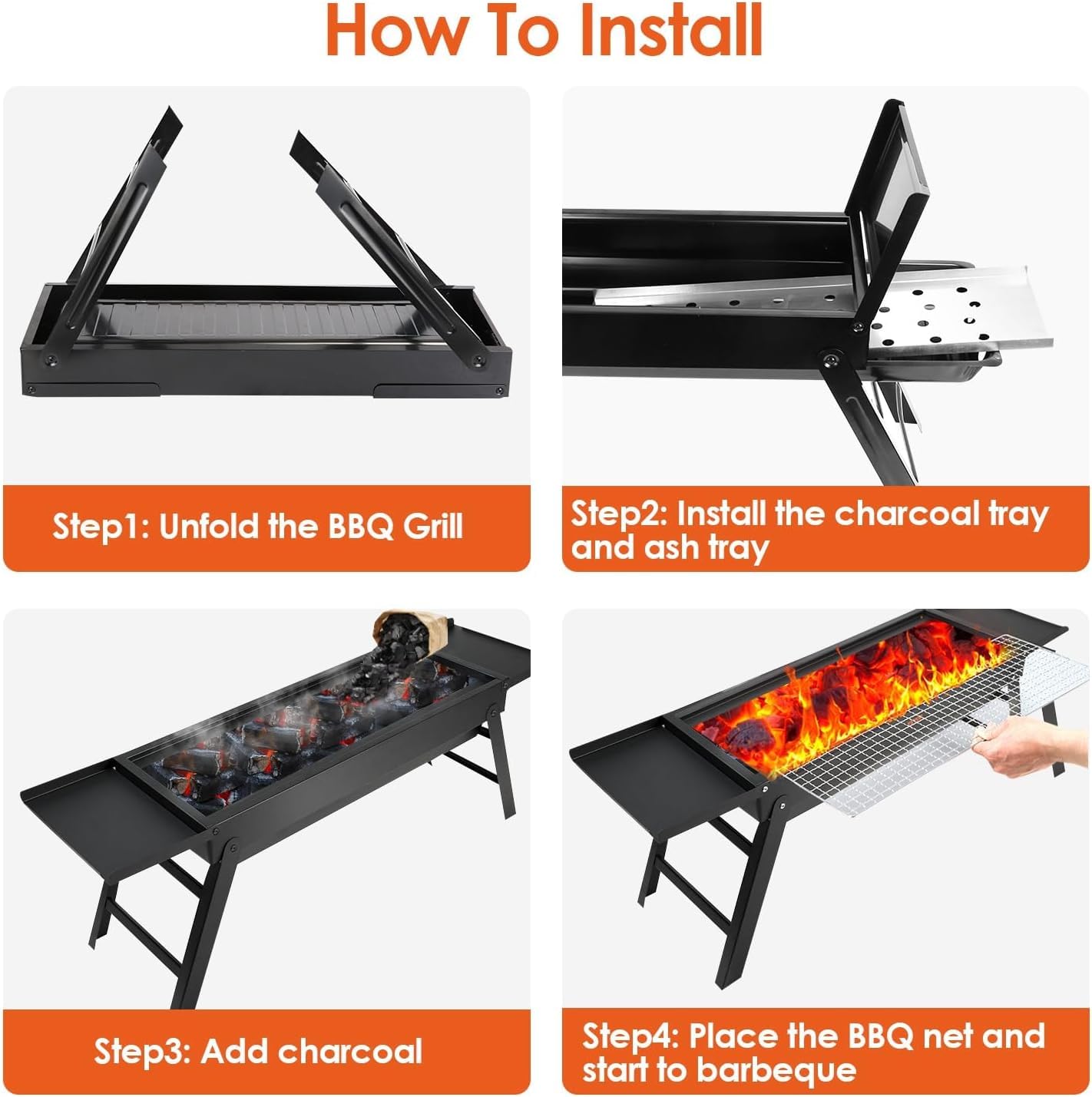 How To Install

Step1: Unfold the BBQ Grill

Step2: Install the charcoal tray and ash tray

Step3: Add charcoal

Step4: Place the BBQ net and start to barbeque