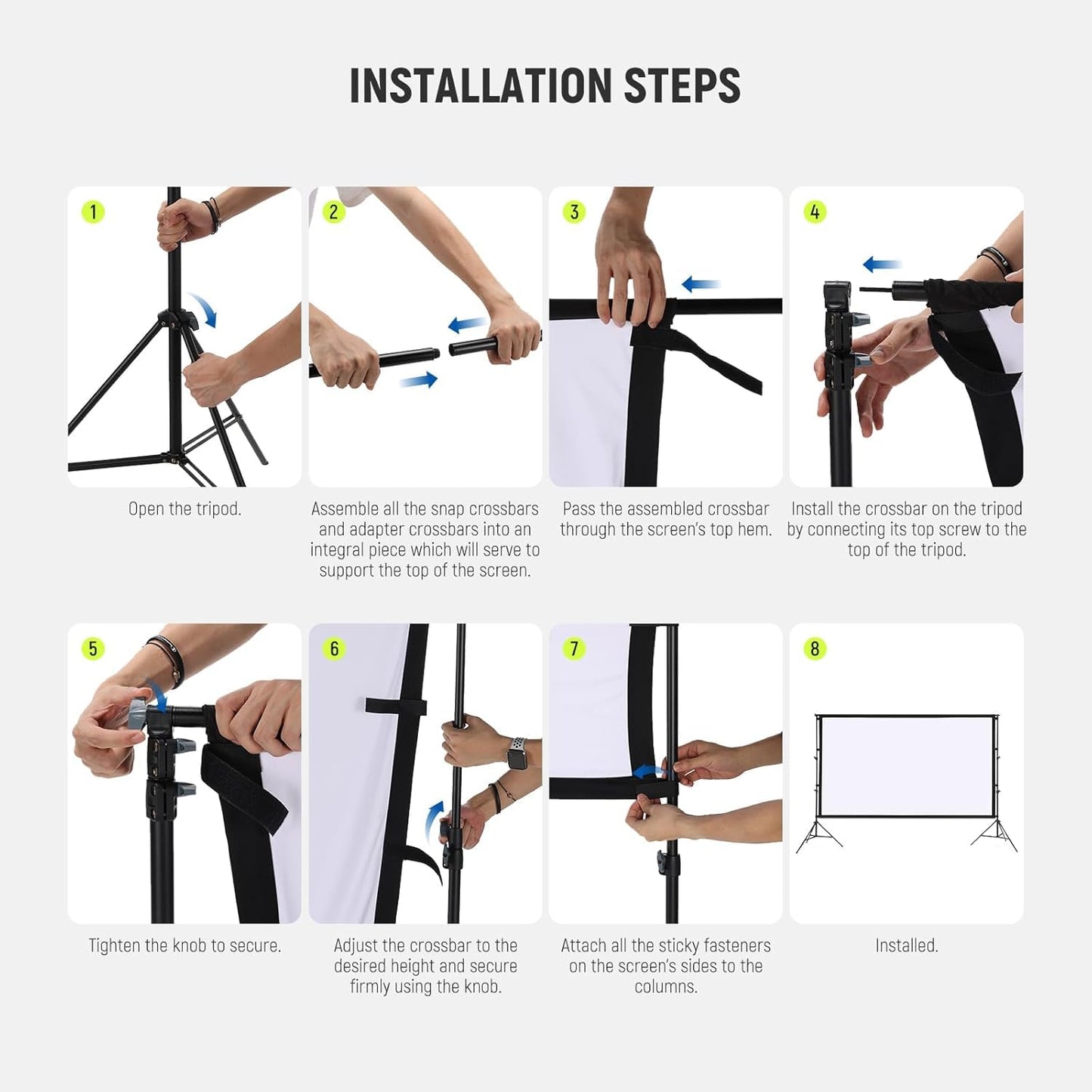 INSTALLATION STEPS

1

Open the tripod.

2

Assemble all the snap crossbars and adapter crossbars into an integral piece which will serve to support the top of the screen.

3

Pass the assembled crossbar through the screen's top hem.

4

Install the crossbar on the tripod by connecting its top screw to the top of the tripod.

5

Tighten the knob to secure.

6

Adjust the crossbar to the desired height and secure firmly using the knob.

7

Attach all the sticky fasteners on the screen's sides to the columns.

8

Installed.