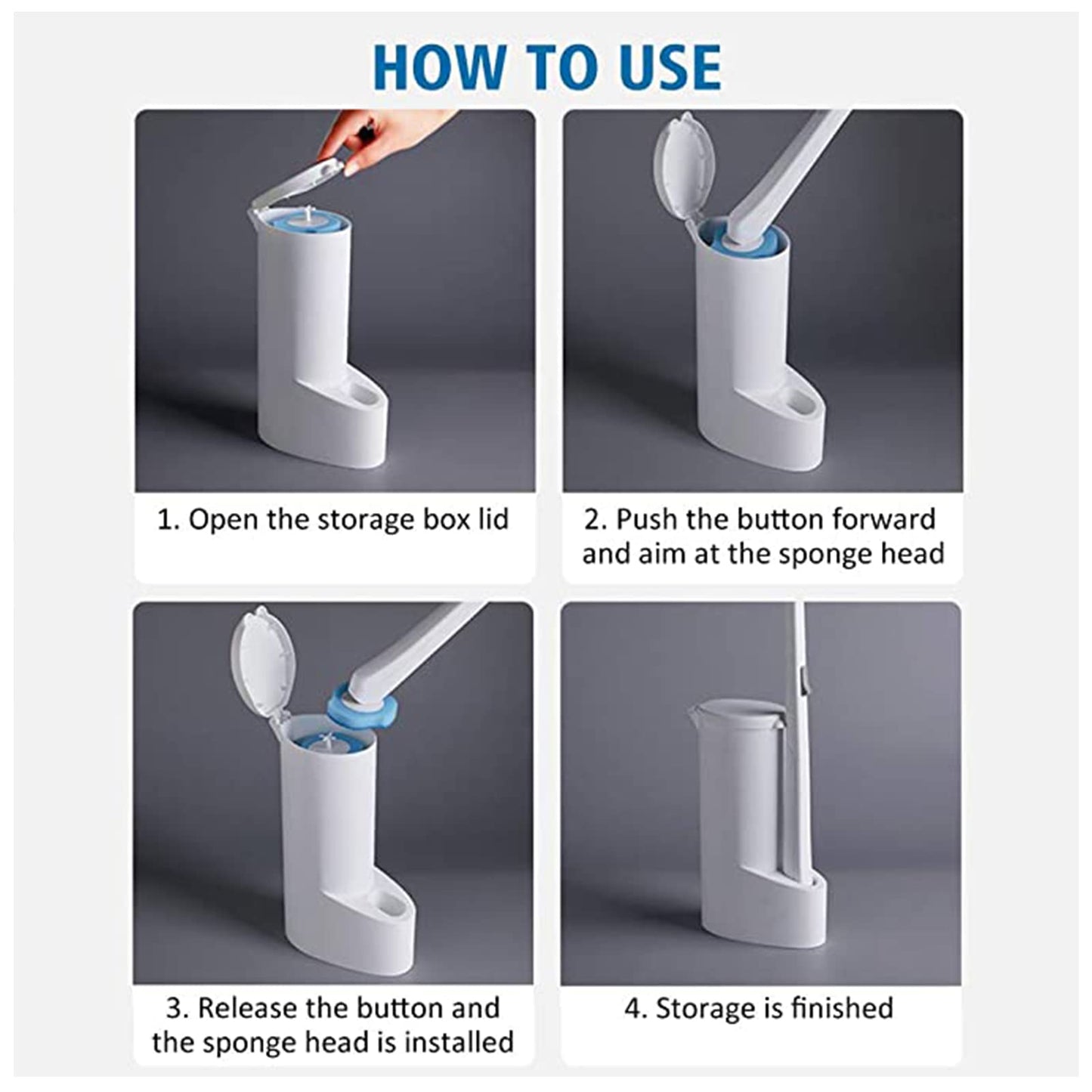 HOW TO USE

1. Open the storage box lid

2. Push the button forward and aim at the sponge head

3. Release the button and the sponge head is installed

4. Storage is finished