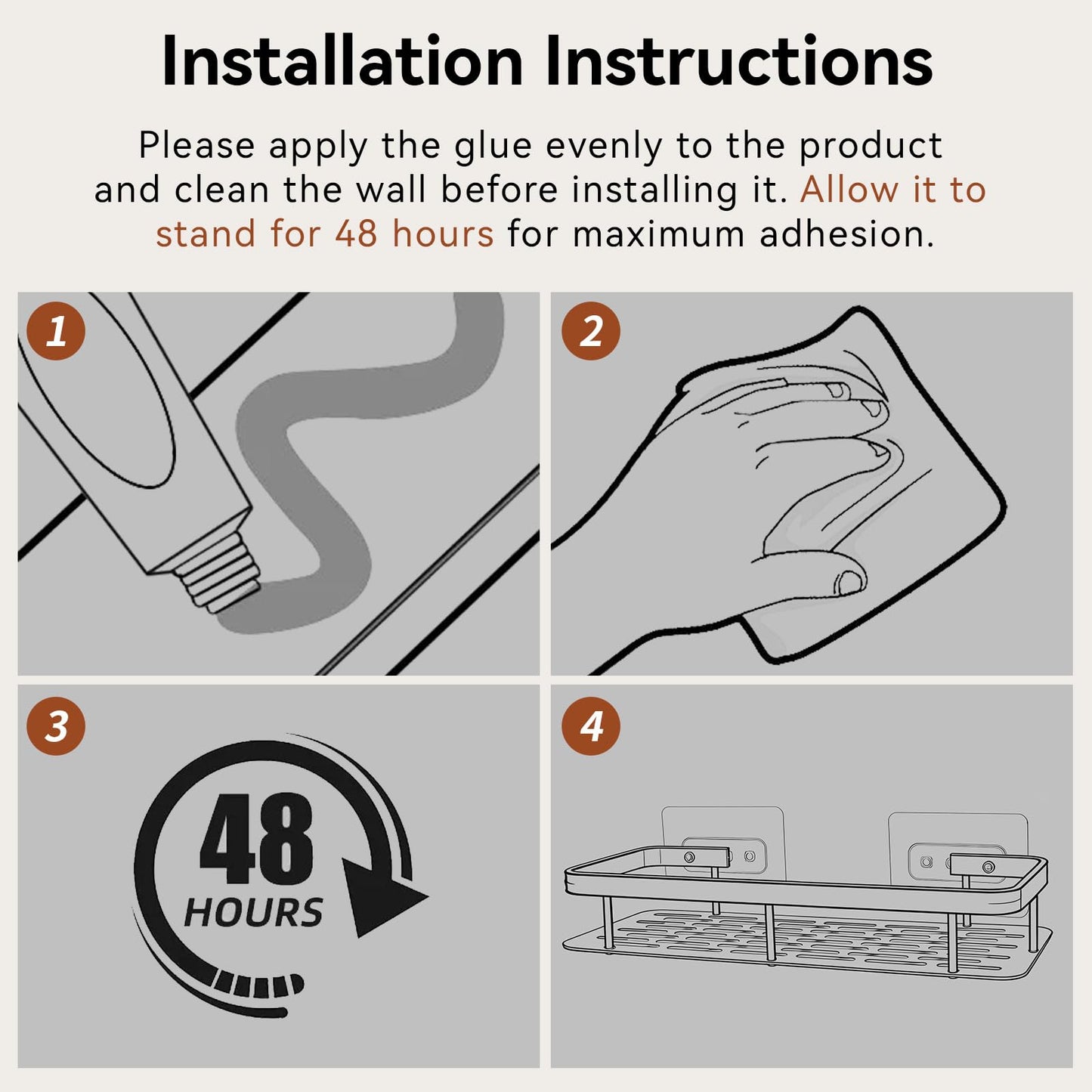 Installation Instructions

Please apply the glue evenly to the product and clean the wall before installing it. Allow it to stand for 48 hours for maximum adhesion.

1

2

3

48 HOURS

4