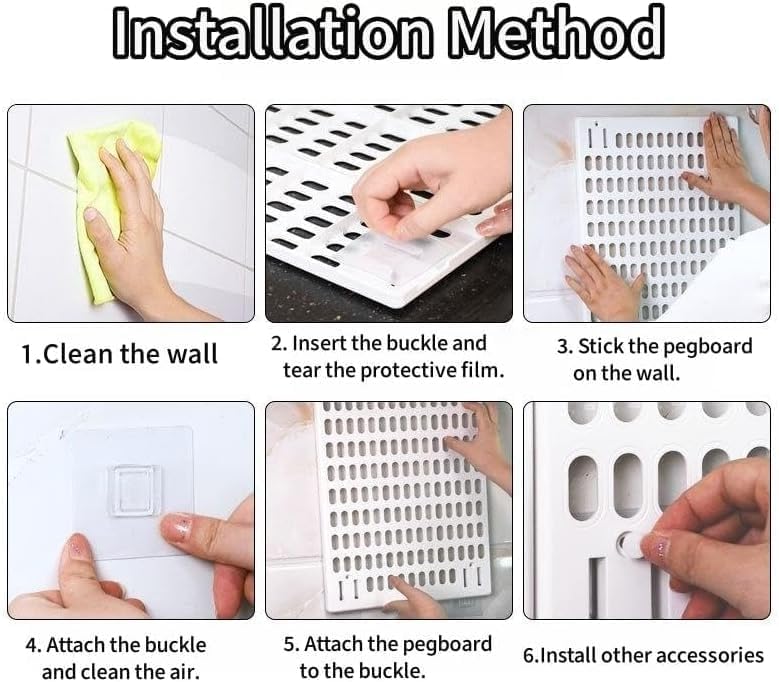 Installation Method

1.Clean the wall

2. Insert the buckle and tear the protective film.

3. Stick the pegboard on the wall.

4. Attach the buckle and clean the air.

5. Attach the pegboard to the buckle.

6.Install other accessories