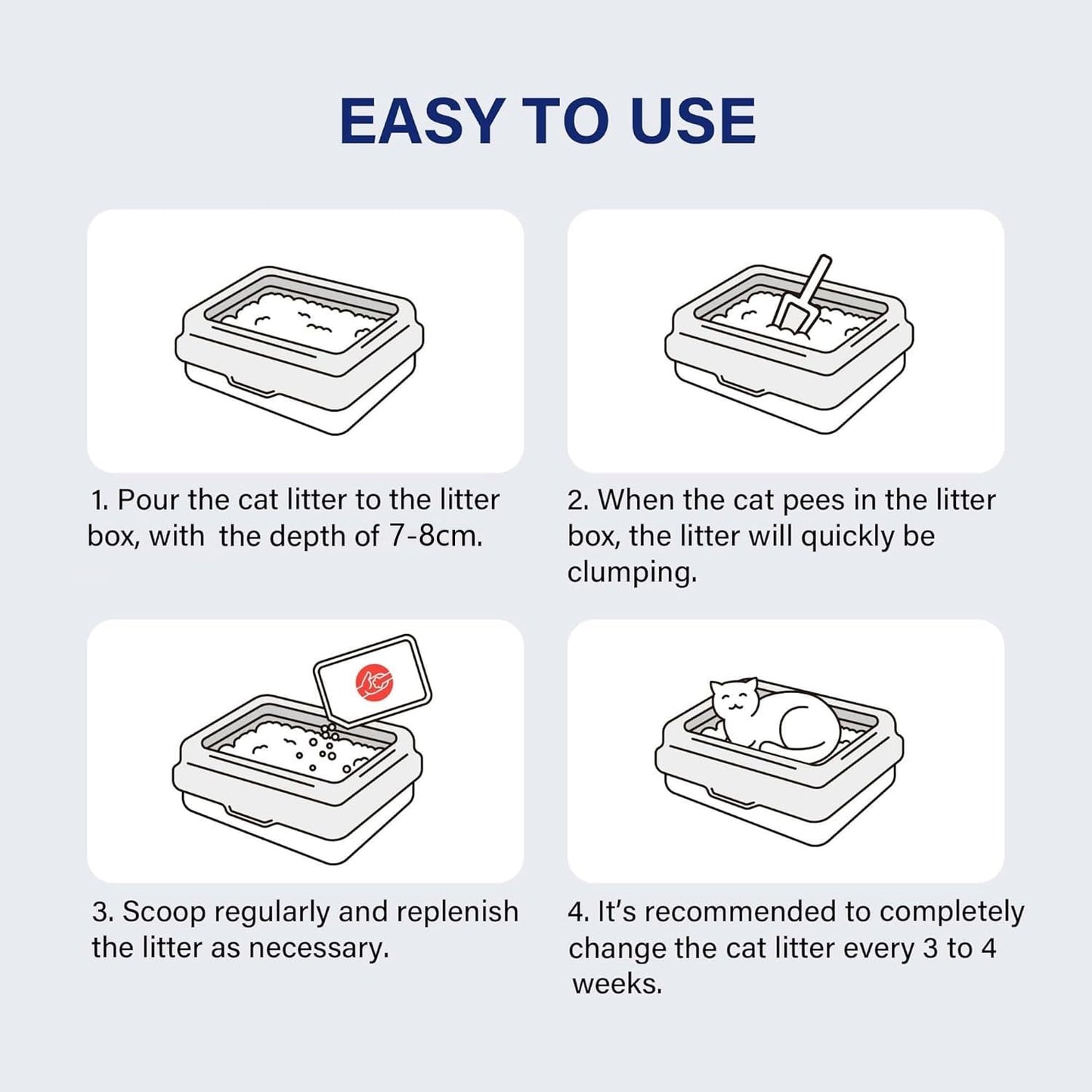 EASY TO USE

1. Pour the cat litter to the litter box, with the depth of 7-8cm.

2. When the cat pees in the litter box, the litter will quickly be clumping.

3. Scoop regularly and replenish the litter as necessary.

4. It's recommended to completely change the cat litter every 3 to 4 weeks.