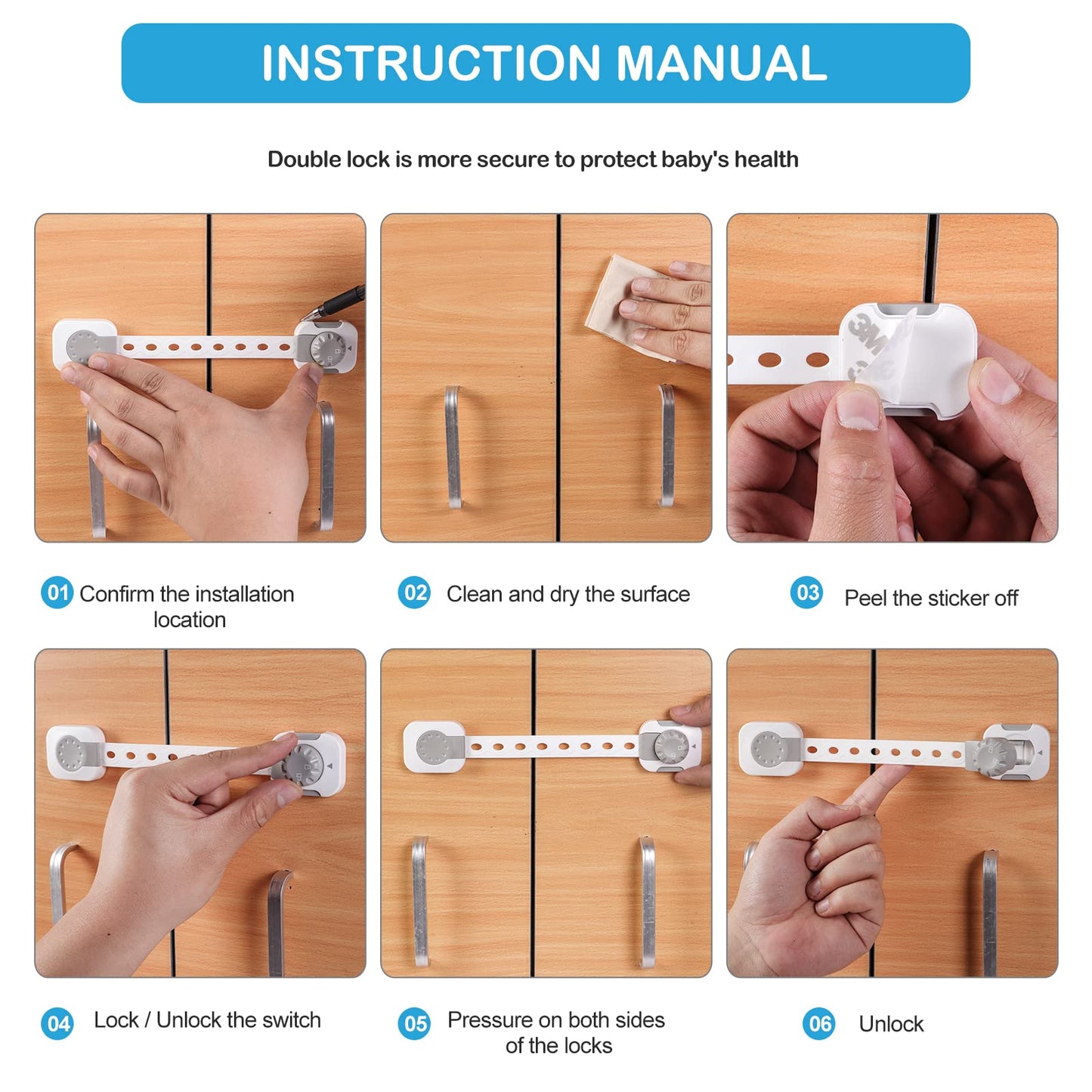 INSTRUCTION MANUAL

Double lock is more secure to protect baby's health

3M

01 Confirm the installation location

02 Clean and dry the surface

03 Peel the sticker off

04 Lock / Unlock the switch

05 Pressure on both sides of the locks

06 Unlock