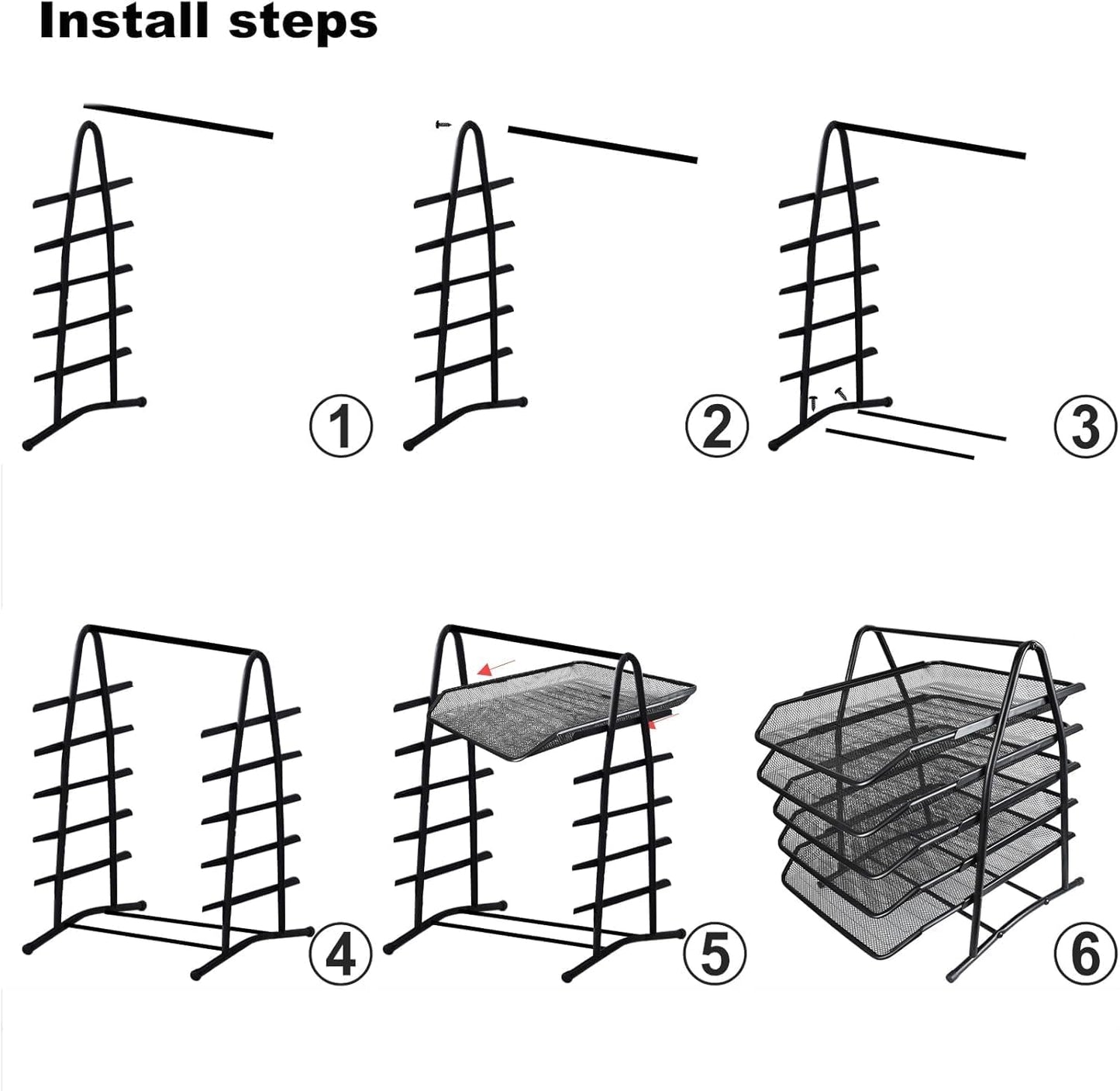 Install steps

①

②

③

④

⑤

⑥